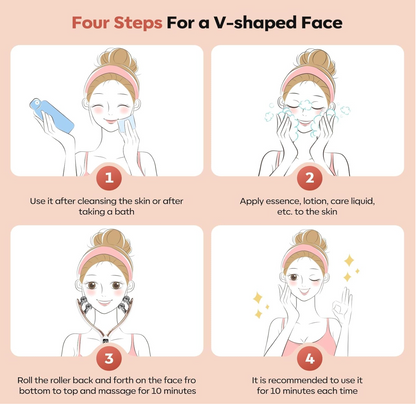 Four Steps For a V-shaped Face

1

Use it after cleansing the skin or after taking a bath

2

Apply essence, lotion, care liquid, etc. to the skin

3

Roll the roller back and forth on the face fro bottom to top and massage for 10 minutes

4

It is recommended to use it for 10 minutes each time