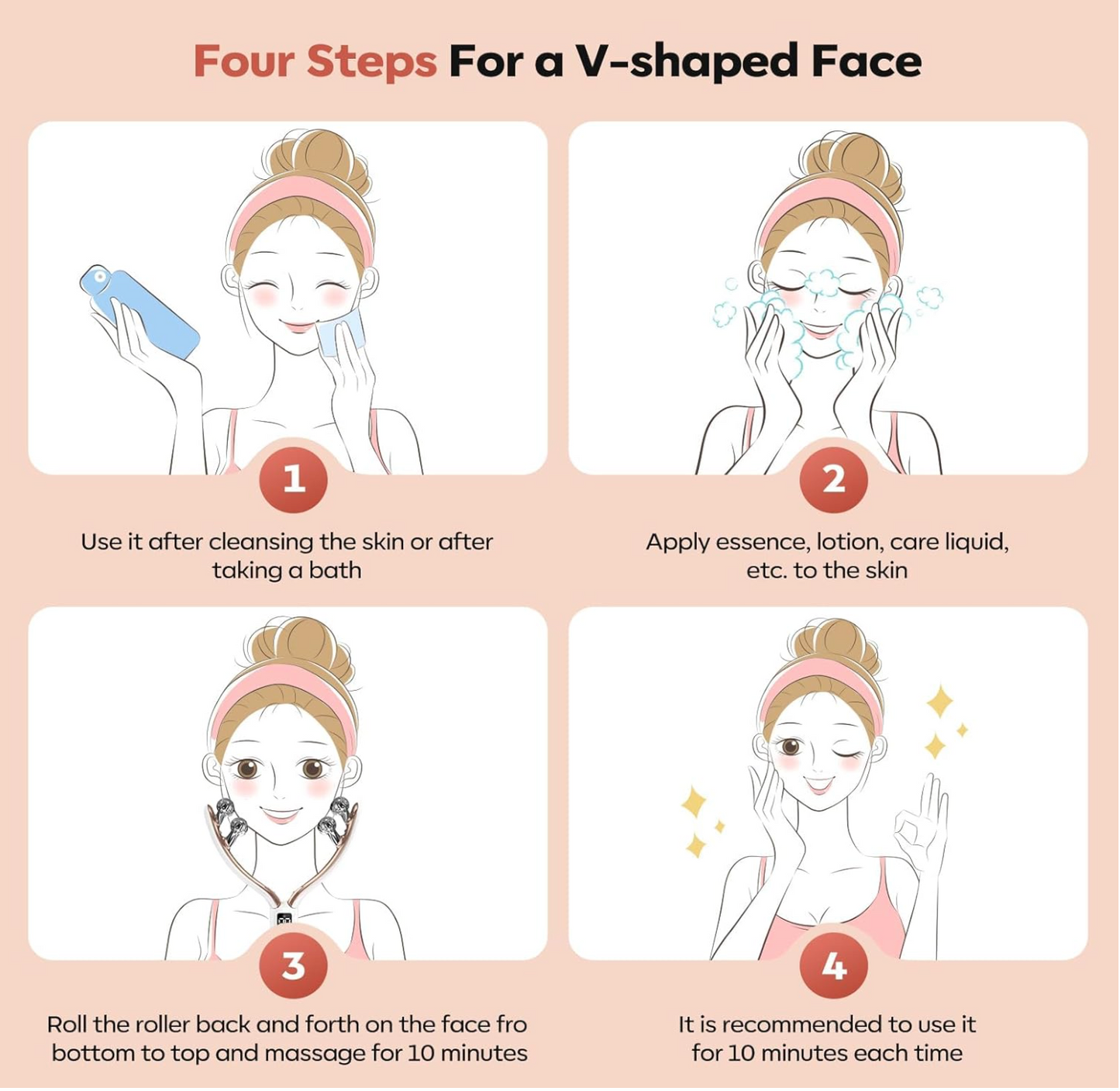 Four Steps For a V-shaped Face

1

Use it after cleansing the skin or after taking a bath

2

Apply essence, lotion, care liquid, etc. to the skin

3

Roll the roller back and forth on the face fro bottom to top and massage for 10 minutes

4

It is recommended to use it for 10 minutes each time